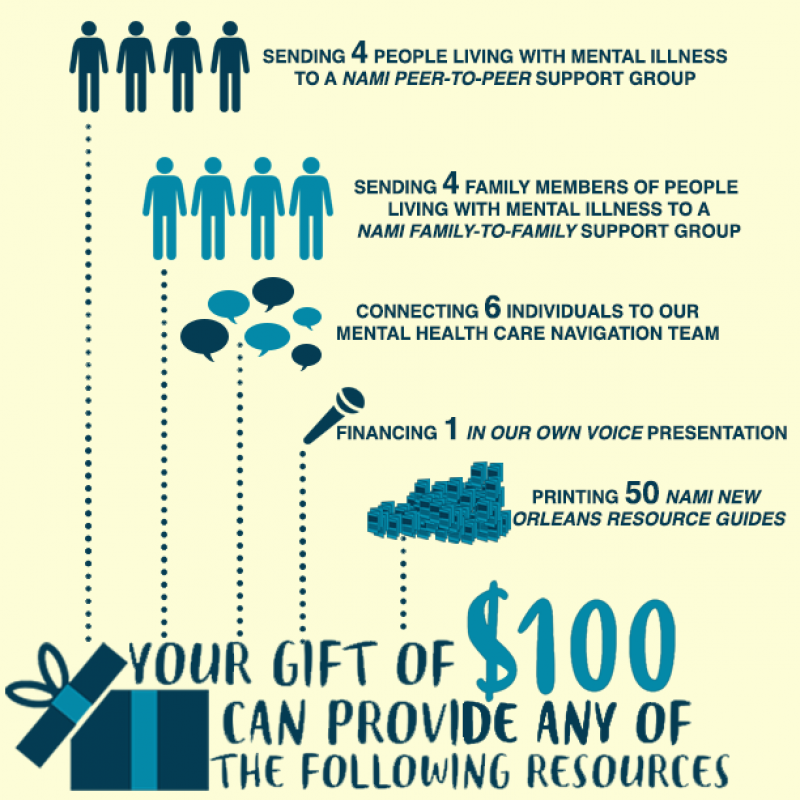 SENDING 4 PEOPLE LIVING WITH MENTAL ILLNESS TO A NAMI PEER-TO-PEER SUPPORT GROUP

SENDING 4 FAMILY MEMBERS OF PEOPLE LIVING WITH MENTAL ILLNESS TO A NAMI FAMILY-TO-FAMILY SUPPORT GROUP

CONNECTING 6 INDIVIDUALS TO OUR MENTAL HEALTH CARE NAVIGATION TEAM

FINANCING 1 IN OUR OWN VOICE PRESENTATION

PRINTING 50 NAMI NEW ORLEANS RESOURCE GUIDES

YOUR GIFT OF $100 CAN PROVIDE ANY OF THE FOLLOWING RESOURCES